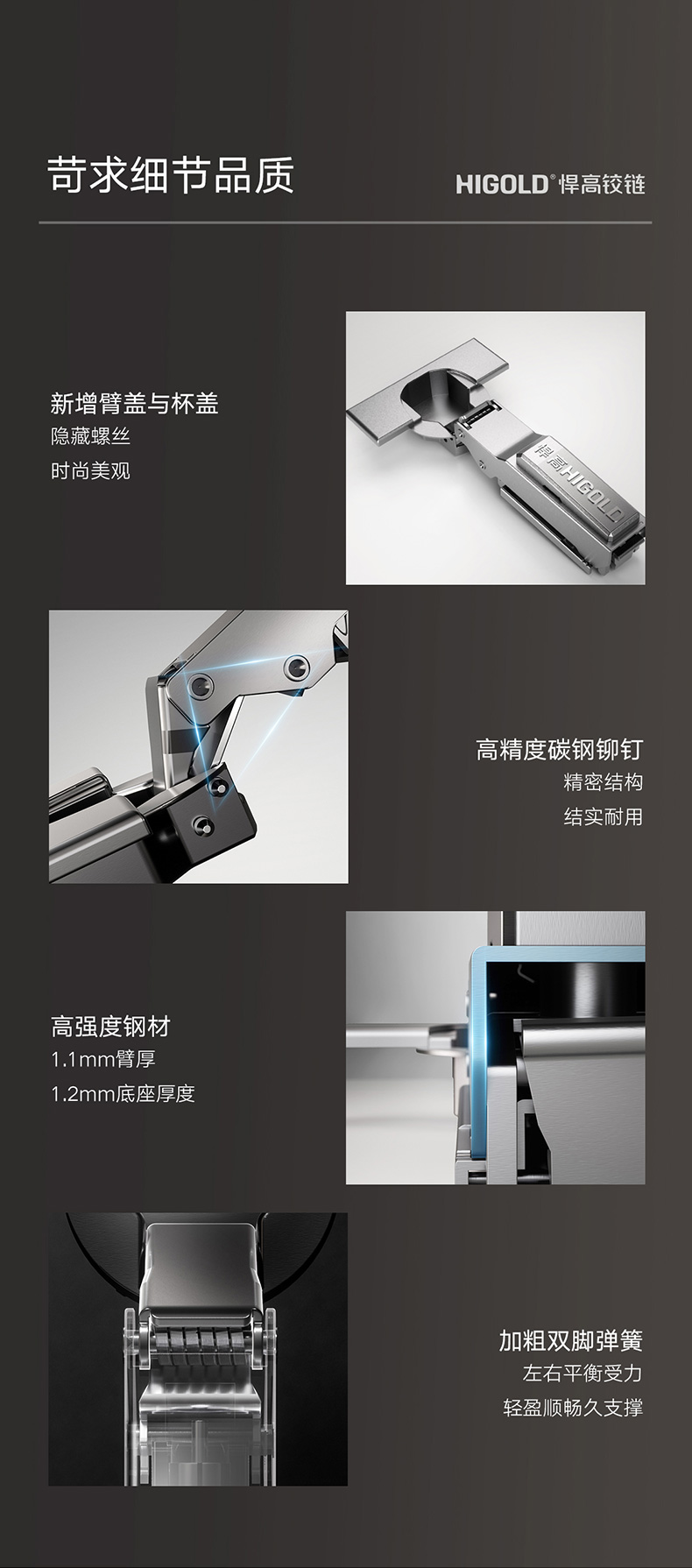 苛求细节品质

HIGOLD® 悍高铰链

新增臂盖与杯盖
隐藏螺丝
时尚美观

悍高HIGOLD

高精度碳钢铆钉
精密结构
结实耐用

高强度钢材
1.1mm臂厚
1.2mm底座厚度

加粗双脚弹簧
左右平衡受力
轻盈顺畅久支撑