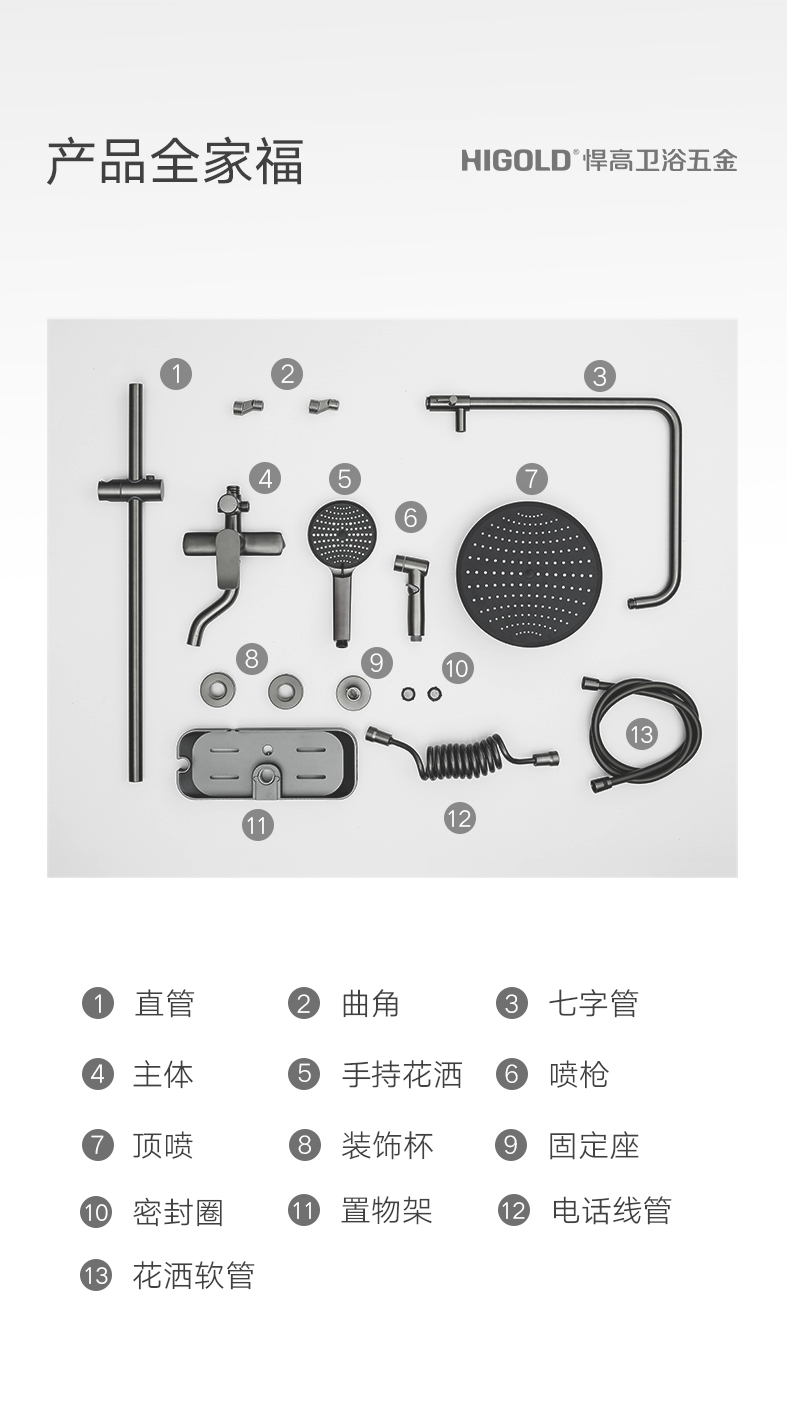 产品全家福

HIGOLD® 悍高卫浴五金

1
2
3
4
5
6
7
8
9
10
11
12
13

1 直管
2 曲角
3 七字管
4 主体
5 手持花洒
6 喷枪
7 顶喷
8 装饰杯
9 固定座
10 密封圈
11 置物架
12 电话线管
13 花洒软管