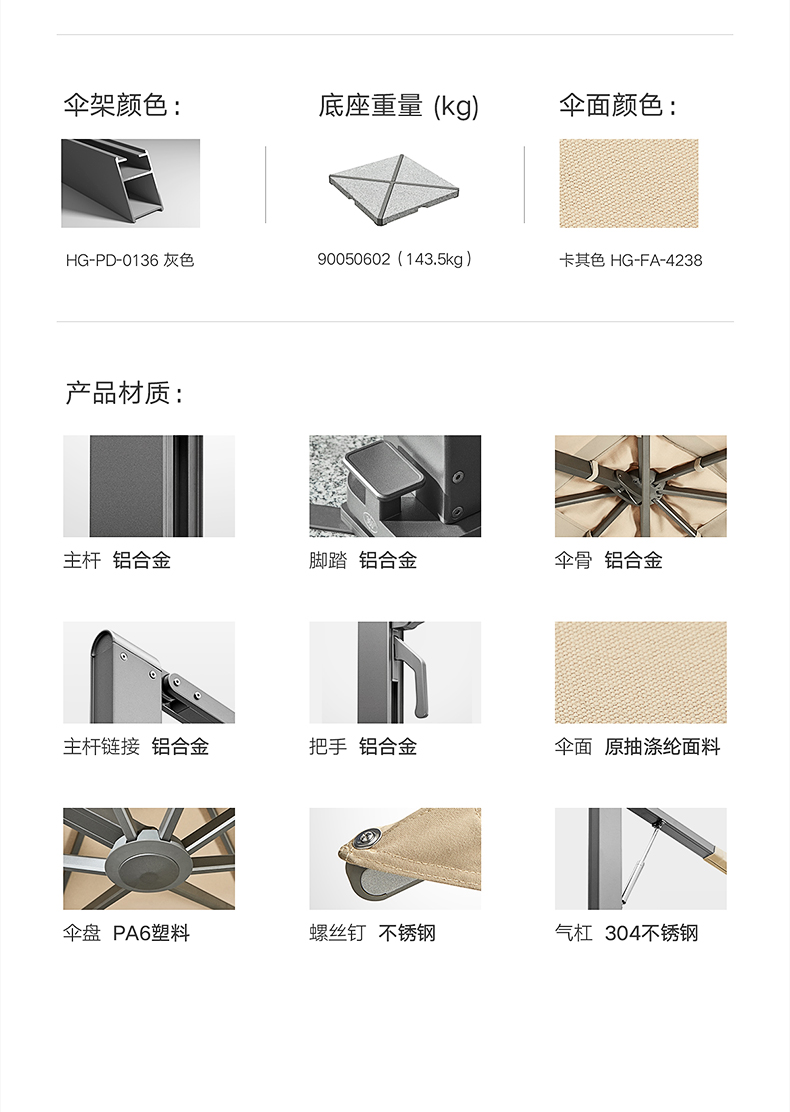 伞架颜色：

HG-PD-0136 灰色

底座重量 (kg)

90050602（143.5kg）

伞面颜色：

卡其色 HG-FA-4238

产品材质：

主杆 铝合金

脚踏 铝合金

伞骨 铝合金

主杆链接 铝合金

把手 铝合金

伞面 原抽涤纶面料

伞盘 PA6塑料

螺丝钉 不锈钢

气杠 304不锈钢