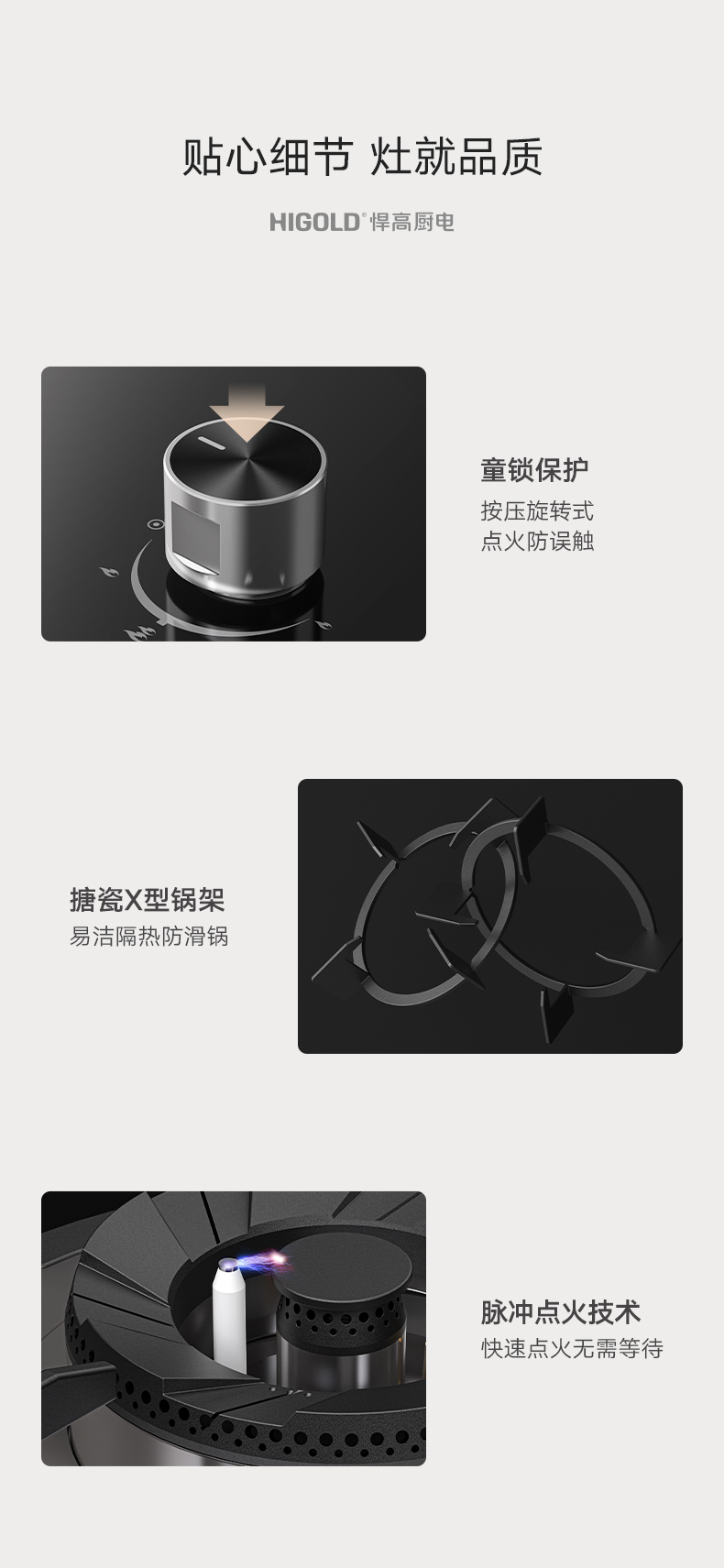 贴心细节 灶就品质

HIGOLD® 悍高厨电

童锁保护
按压旋转式
点火防误触

搪瓷X型锅架
易洁隔热防滑锅

脉冲点火技术
快速点火无需等待